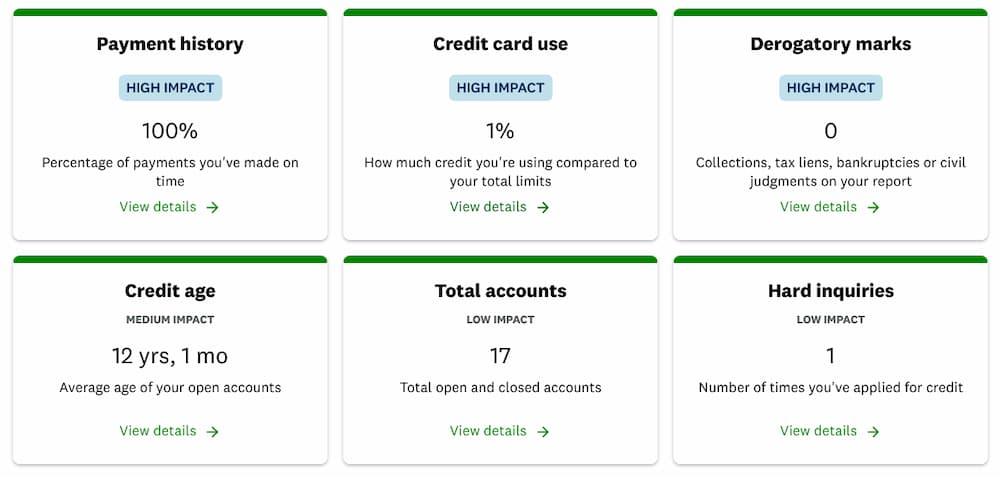 Payment history

HIGH IMPACT

100%

Percentage of payments you've made on time

View details →

Credit card use

HIGH IMPACT

1%

How much credit you're using compared to your total limits

View details →

Derogatory marks

HIGH IMPACT

0

Collections, tax liens, bankruptcies or civil judgments on your report

View details →

Credit age

MEDIUM IMPACT

12 yrs, 1 mo

Average age of your open accounts

View details →

Total accounts

LOW IMPACT

17

Total open and closed accounts

View details →

Hard inquiries

LOW IMPACT

1

Number of times you've applied for credit

View details →